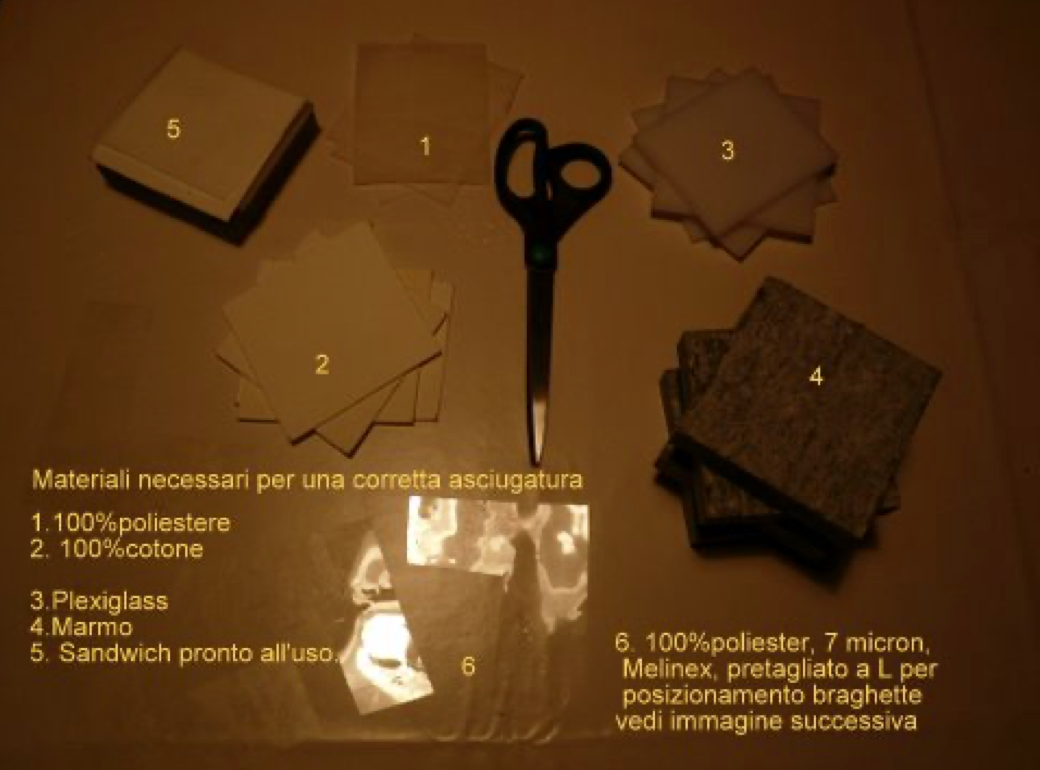 5

1

3

2

4

Materiali necessari per una corretta asciugatura

1.100%poliestere
2. 100%cotone

3.Plexiglass
4.Marmo
5. Sandwich pronto all'uso.

6

6. 100%poliester, 7 micron, Melinex, pretagliato a L per posizionamento braghette vedi immagine successiva